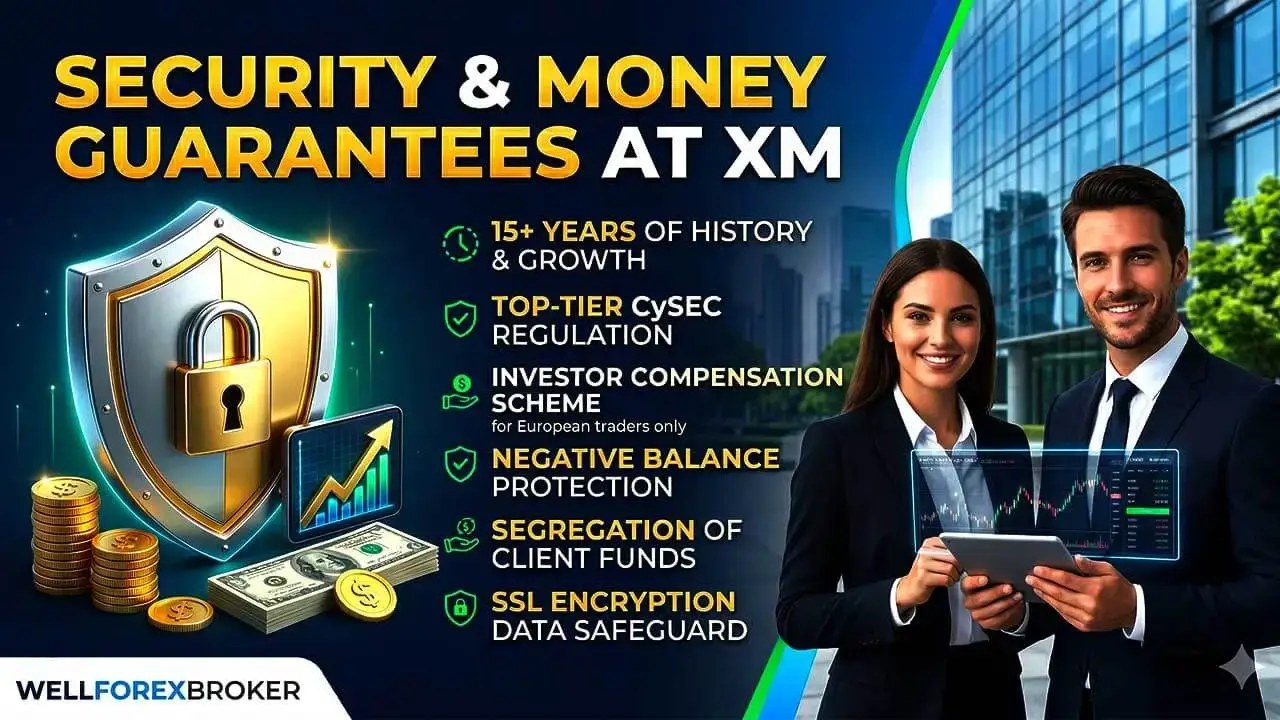 SECURITY & MONEY GUARANTEES AT XM

15+ YEARS OF HISTORY & GROWTH

TOP-TIER CySEC REGULATION

INVESTOR COMPENSATION SCHEME
for European traders only

NEGATIVE BALANCE PROTECTION

SEGREGATION OF CLIENT FUNDS

SSL ENCRYPTION DATA SAFEGUARD

WELLFOREXBROKER